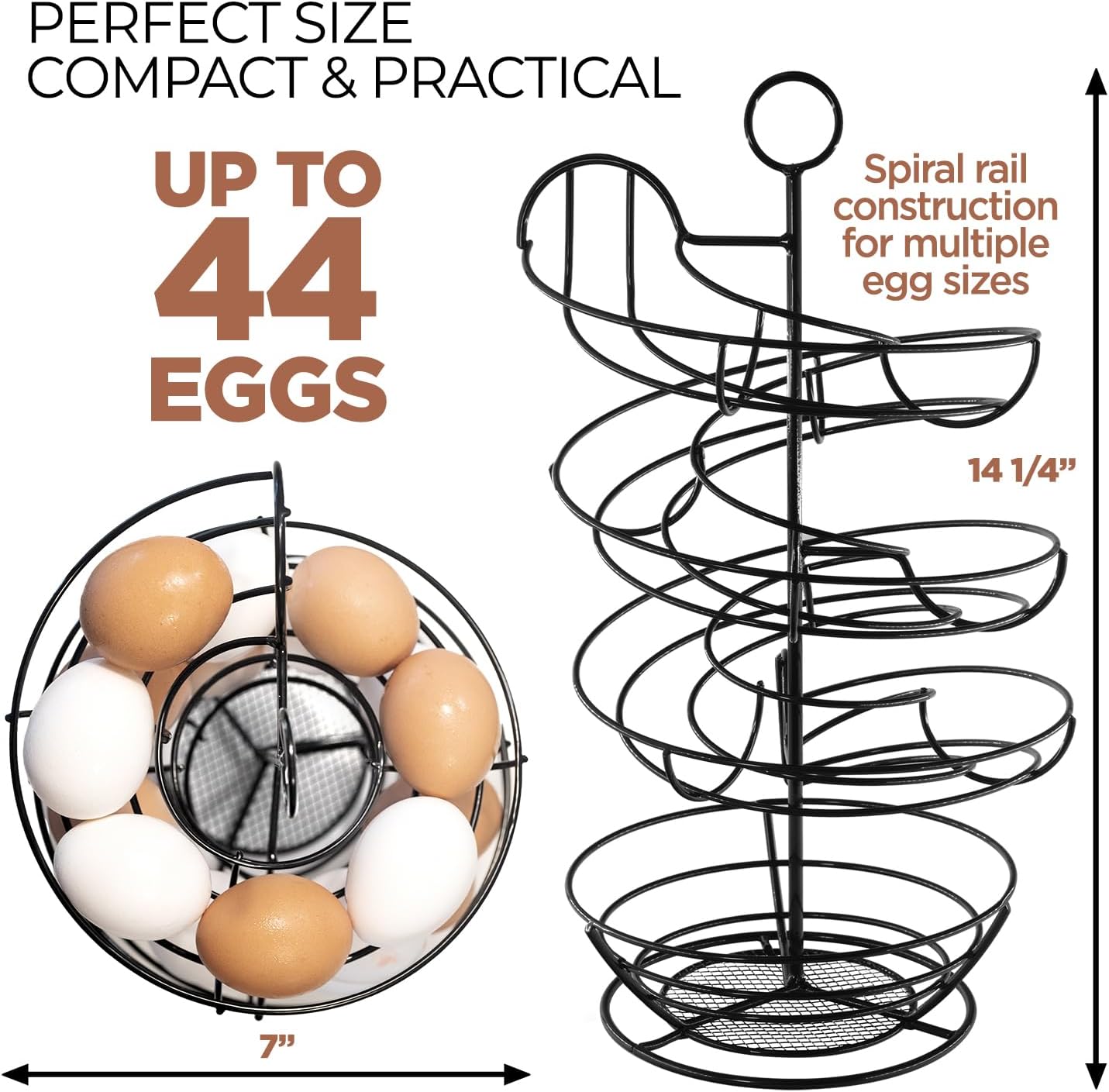 PERFECT SIZE
COMPACT & PRACTICAL

UP TO
44
EGGS

Spiral rail construction for multiple egg sizes

14 1/4”

7”